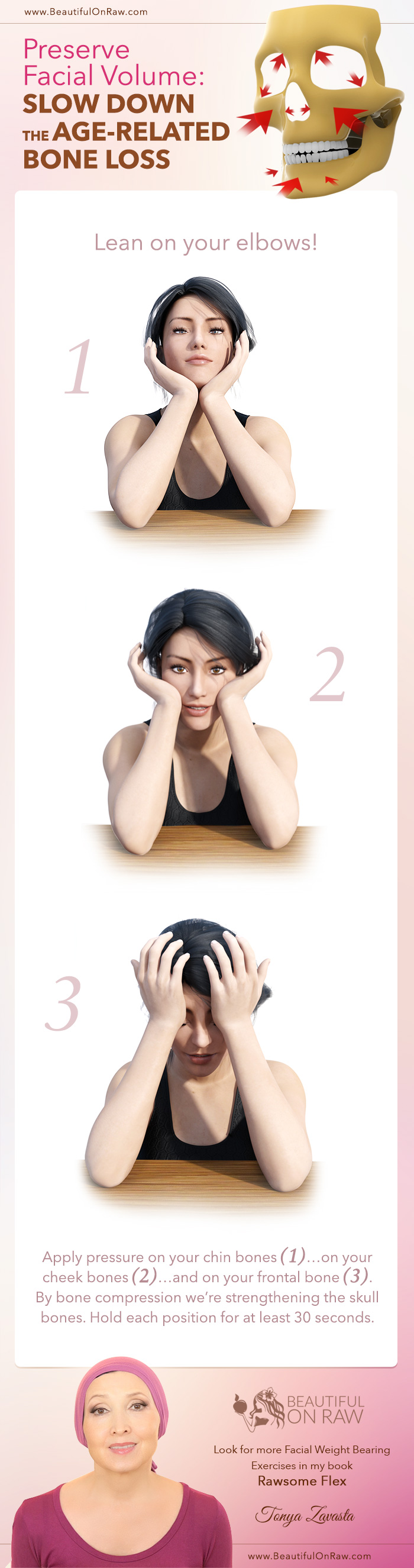 www.BeautifulOnRaw.com

Preserve Facial Volume: SLOW DOWN THE AGE-RELATED BONE LOSS

Lean on your elbows!

1

2

3

Apply pressure on your chin bones (1)...on your cheek bones (2)...and on your frontal bone (3). By bone compression we're strengthening the skull bones. Hold each position for at least 30 seconds.

BEAUTIFUL ON RAW

Look for more Facial Weight Bearing Exercises in my book Rawsome Flex

Tonya Zavasta

www.BeautifulOnRaw.com